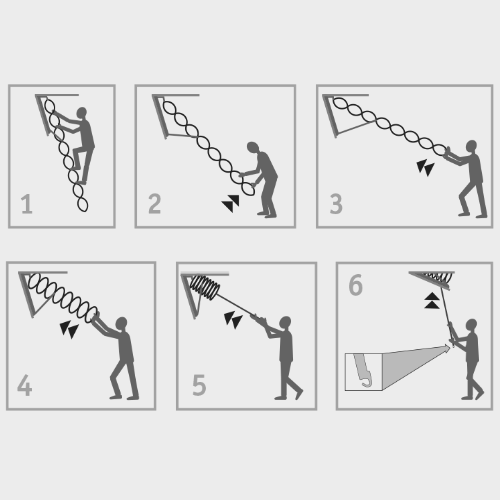 1

2

3

4

5

6